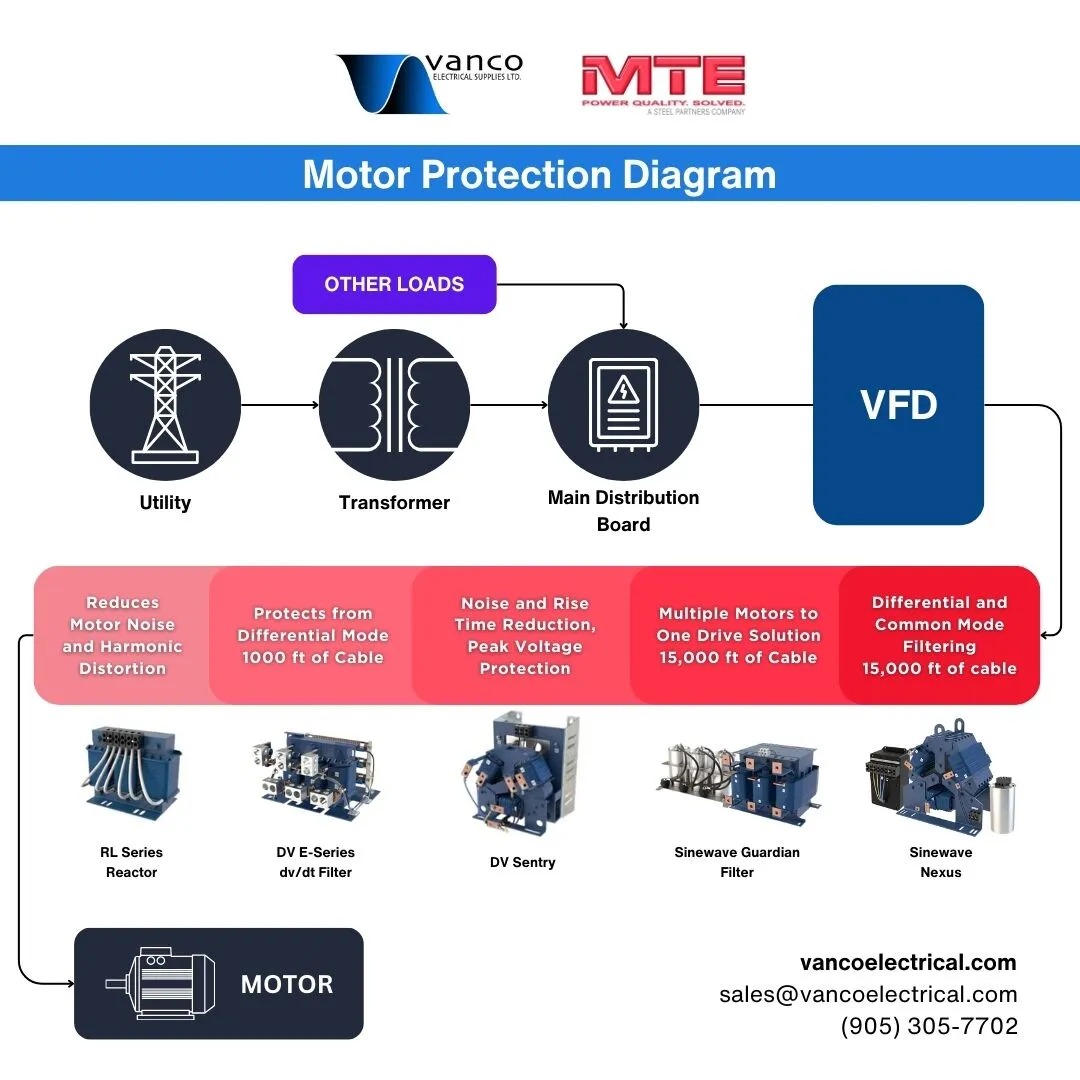 vanco
ELECTRICAL SUPPLIES LTD.

MTE
POWER QUALITY. SOLVED.
A STEEL PARTNERS COMPANY

Motor Protection Diagram

OTHER LOADS

Utility

Transformer

Main Distribution Board

VFD

Reduces Motor Noise and Harmonic Distortion

Protects from Differential Mode 1000 ft of Cable

Noise and Rise Time Reduction, Peak Voltage Protection

Multiple Motors to One Drive Solution 15,000 ft of Cable

Differential and Common Mode Filtering 15,000 ft of cable

RL Series Reactor

DV E-Series dv/dt Filter

DV Sentry

Sinewave Guardian Filter

Sinewave Nexus

MOTOR

vancoelectrical.com
sales@vancoelectrical.com
(905) 305-7702